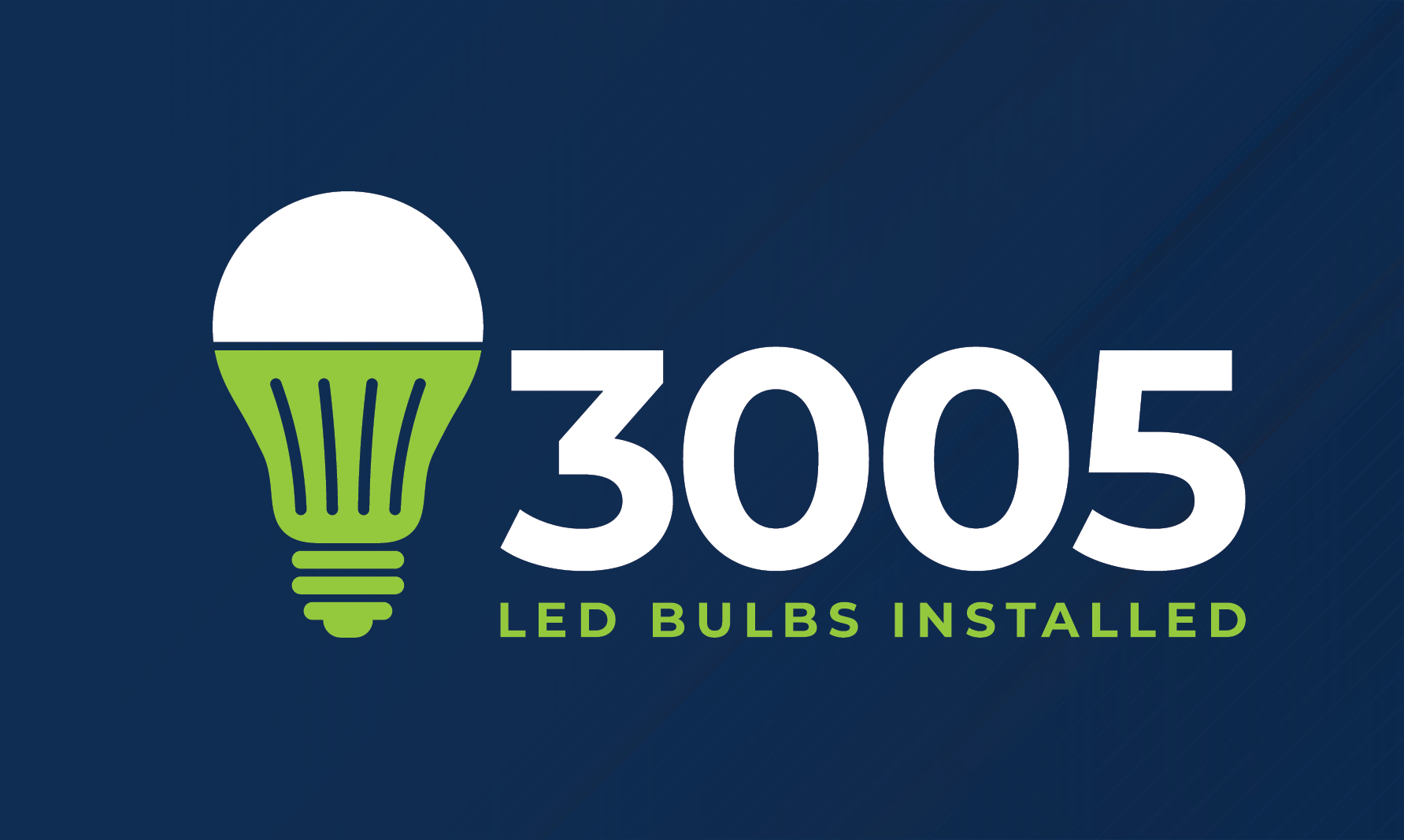 3005
LED BULBS INSTALLED