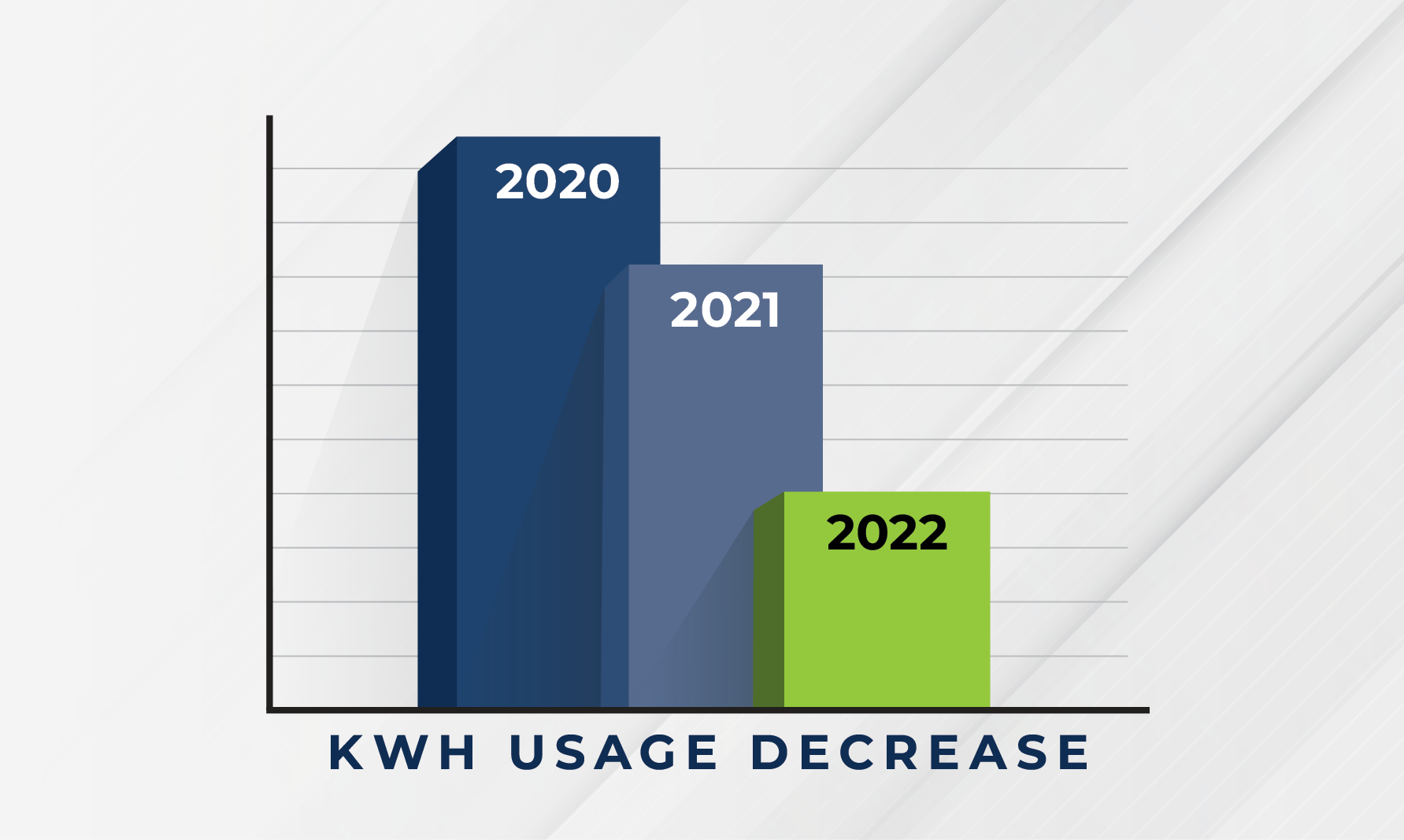 2020
2021
2022
KWH USAGE DECREASE